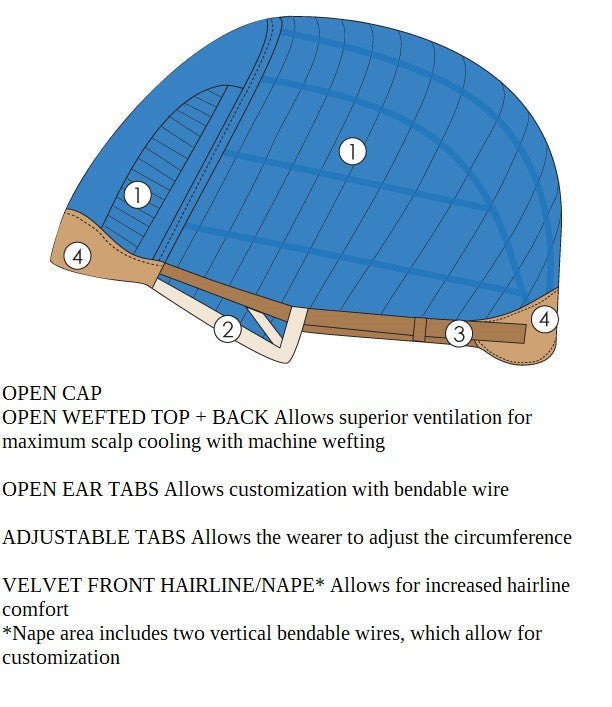 1
1
4
2
3
4

OPEN CAP
OPEN WEFTED TOP + BACK Allows superior ventilation for maximum scalp cooling with machine wefting

OPEN EAR TABS Allows customization with bendable wire

ADJUSTABLE TABS Allows the wearer to adjust the circumference

VELVET FRONT HAIRLINE/NAPE* Allows for increased hairline comfort
*Nape area includes two vertical bendable wires, which allow for customization