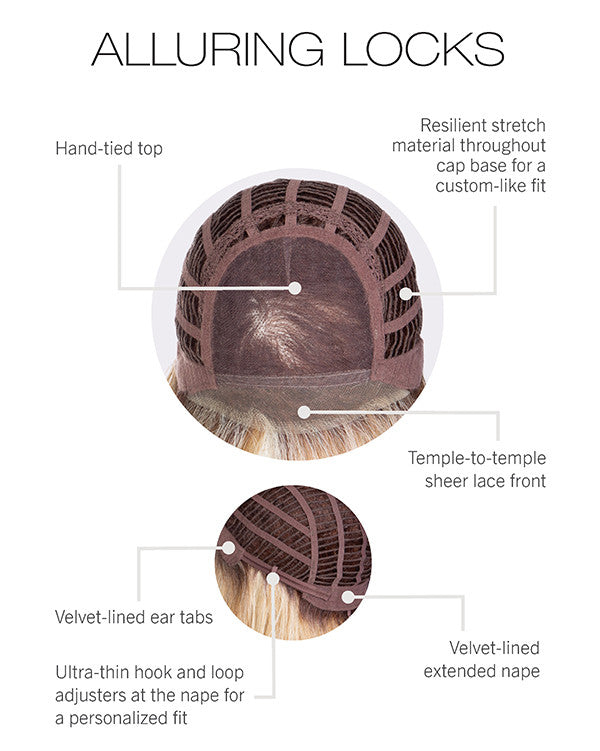 ALLURING LOCKS

Hand-tied top

Resilient stretch material throughout cap base for a custom-like fit

Temple-to-temple sheer lace front

Velvet-lined ear tabs

Ultra-thin hook and loop adjusters at the nape for a personalized fit

Velvet-lined extended nape